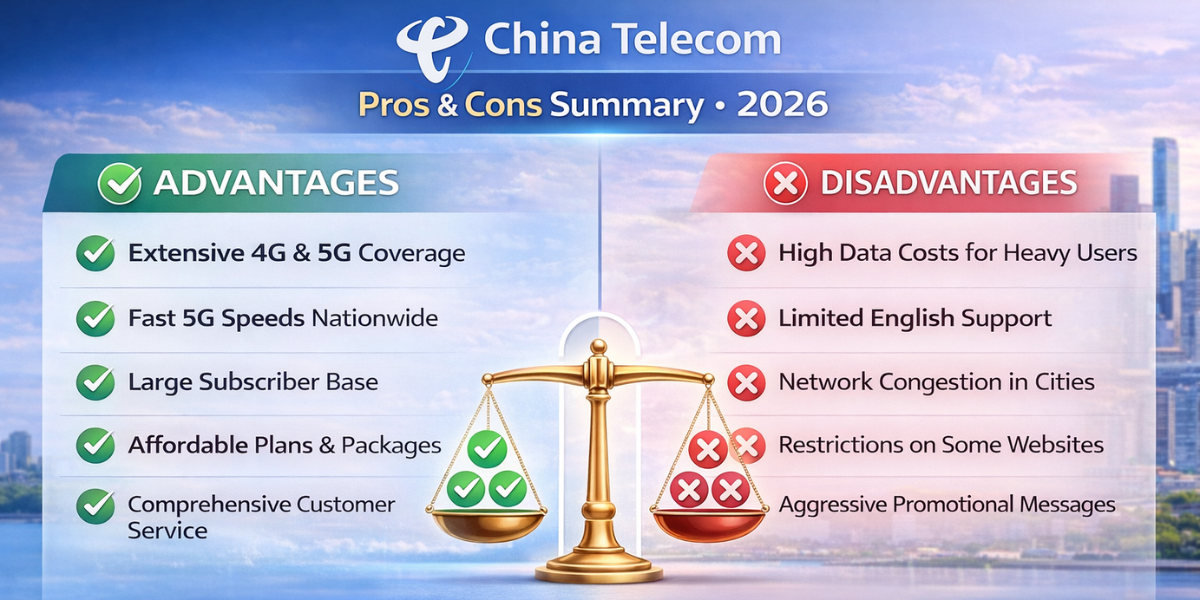 China Telecom

Pros & Cons Summary • 2026

ADVANTAGES

Extensive 4G & 5G Coverage

Fast 5G Speeds Nationwide

Large Subscriber Base

Affordable Plans & Packages

Comprehensive Customer Service

DISADVANTAGES

High Data Costs for Heavy Users

Limited English Support

Network Congestion in Cities

Restrictions on Some Websites

Aggressive Promotional Messages