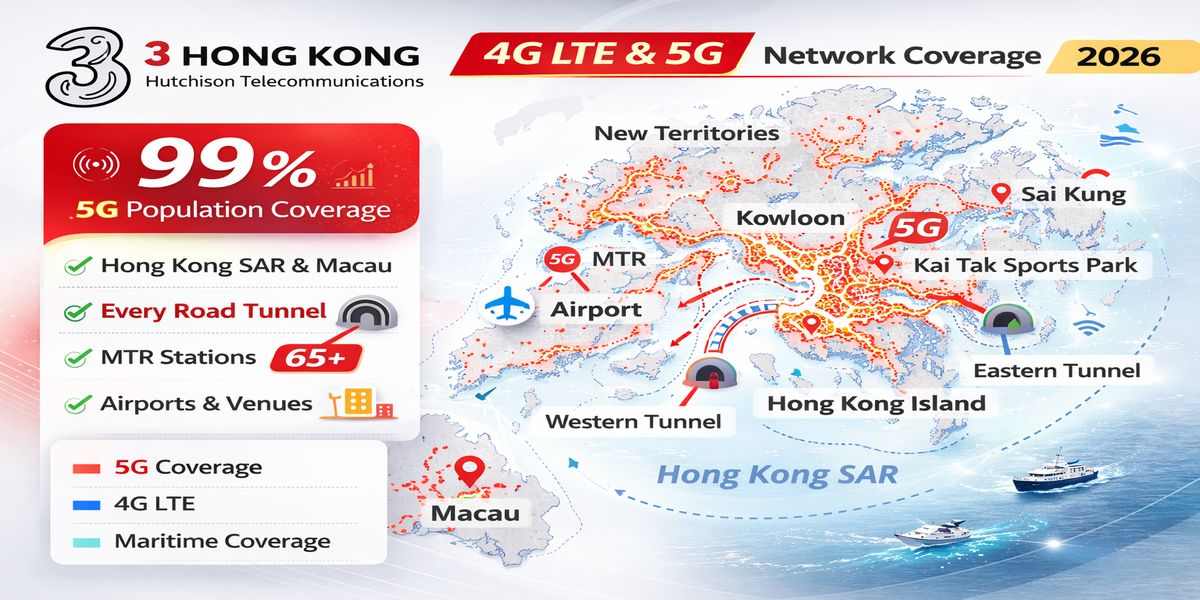 3 HONG KONG
Hutchison Telecommunications

4G LTE & 5G Network Coverage 2026

99%
5G Population Coverage

Hong Kong SAR & Macau
Every Road Tunnel
MTR Stations 65+
Airports & Venues

5G Coverage
4G LTE
Maritime Coverage

New Territories
Sai Kung
Kowloon
5G
5G MTR
Kai Tak Sports Park
Airport
Eastern Tunnel
Western Tunnel
Hong Kong Island
Hong Kong SAR
Macau